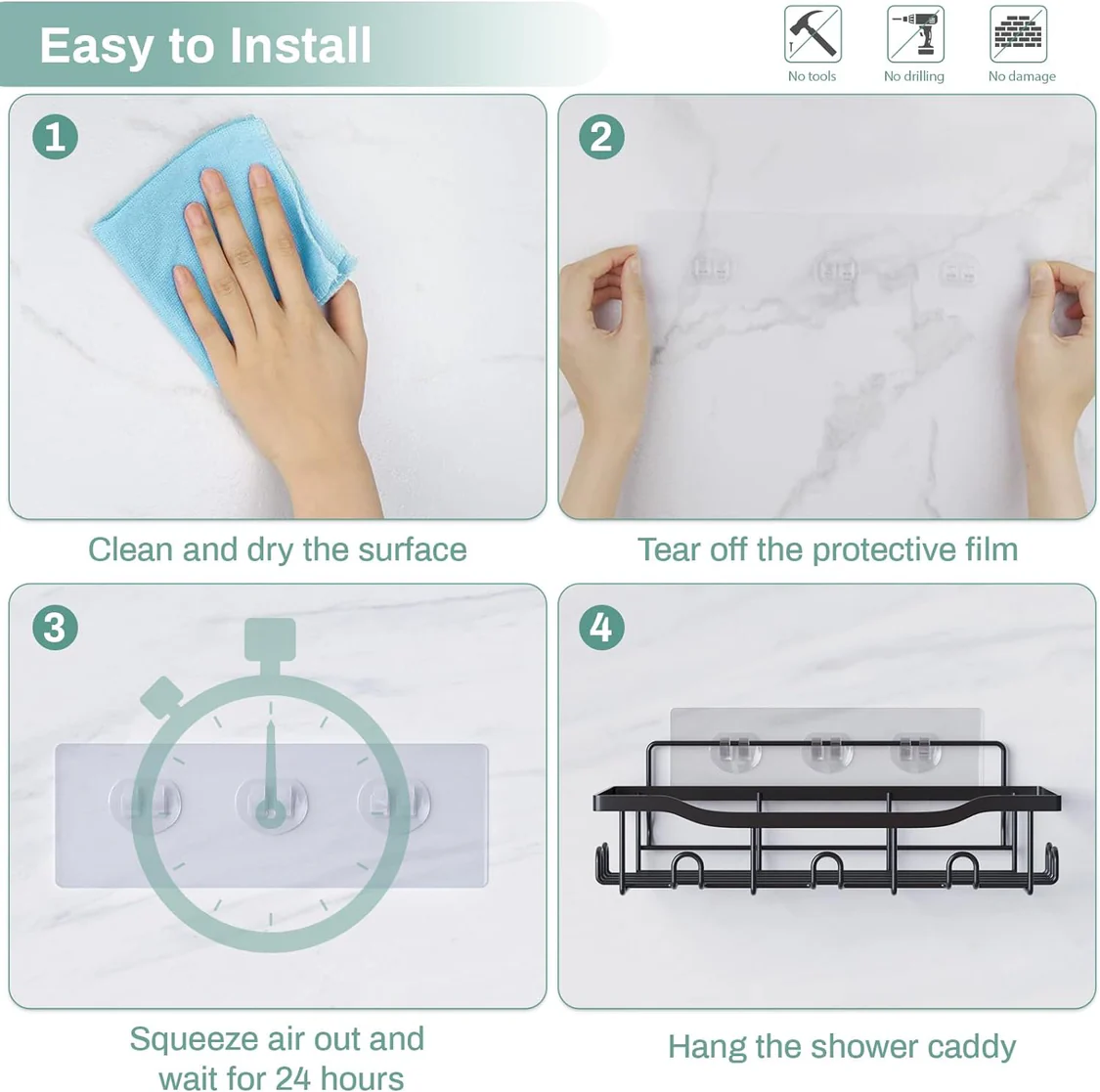 Easy to Install

No tools

No drilling

No damage

1

Clean and dry the surface

2

Tear off the protective film

3

Squeeze air out and wait for 24 hours

4

Hang the shower caddy